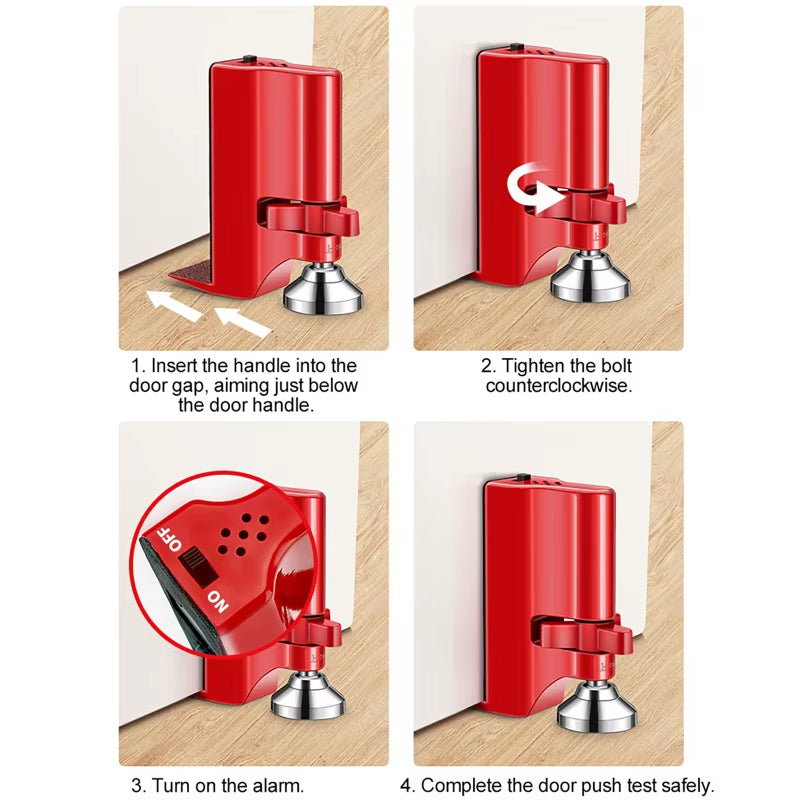 1. Insert the handle into the door gap, aiming just below the door handle.

2. Tighten the bolt counterclockwise.

OFF

ON

3. Turn on the alarm.

4. Complete the door push test safely.